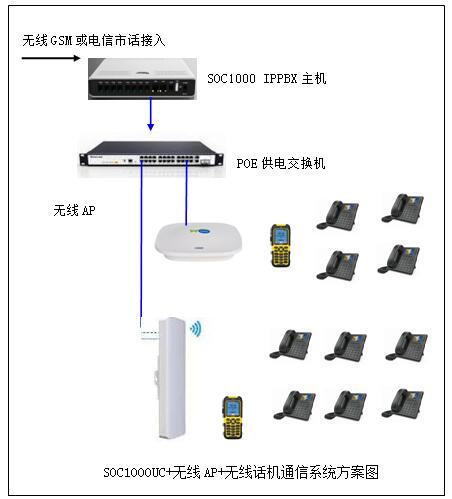 无线 GSM 或电信市话接入

SOC1000 IPPBX 主机

POE 供电交换机

无线 AP

SOC1000UC+无线 AP+无线话机通信系统方案图