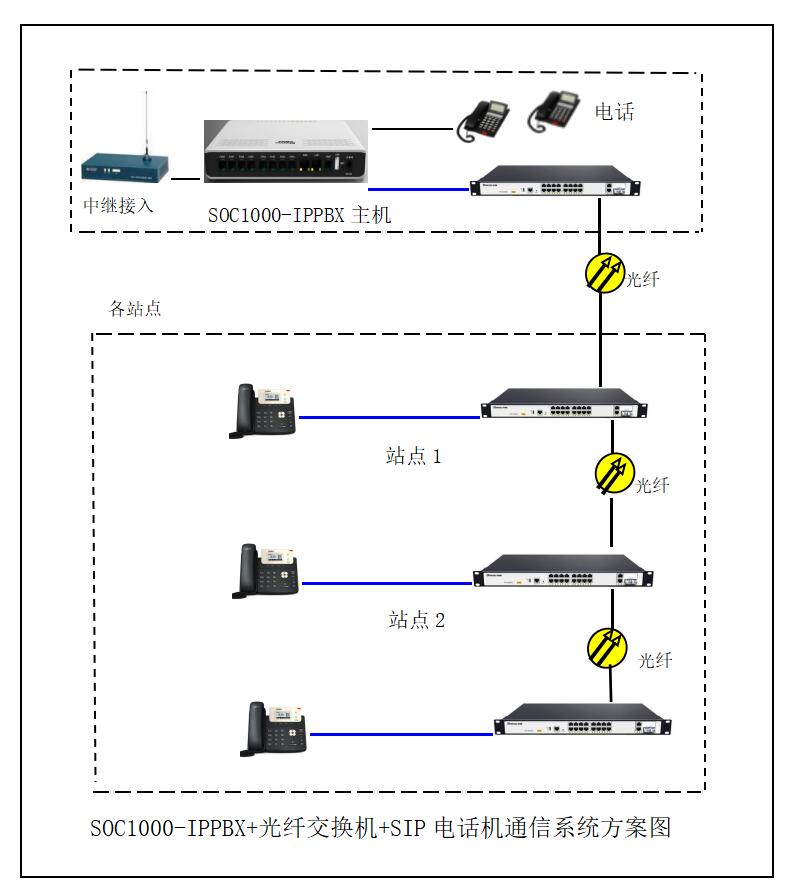 电话

中继接入

SOC1000-IPPBX 主机

光纤

各站点

站点 1

光纤

站点 2

光纤

SOC1000-IPPBX+光纤交换机+SIP 电话机通信系统方案图